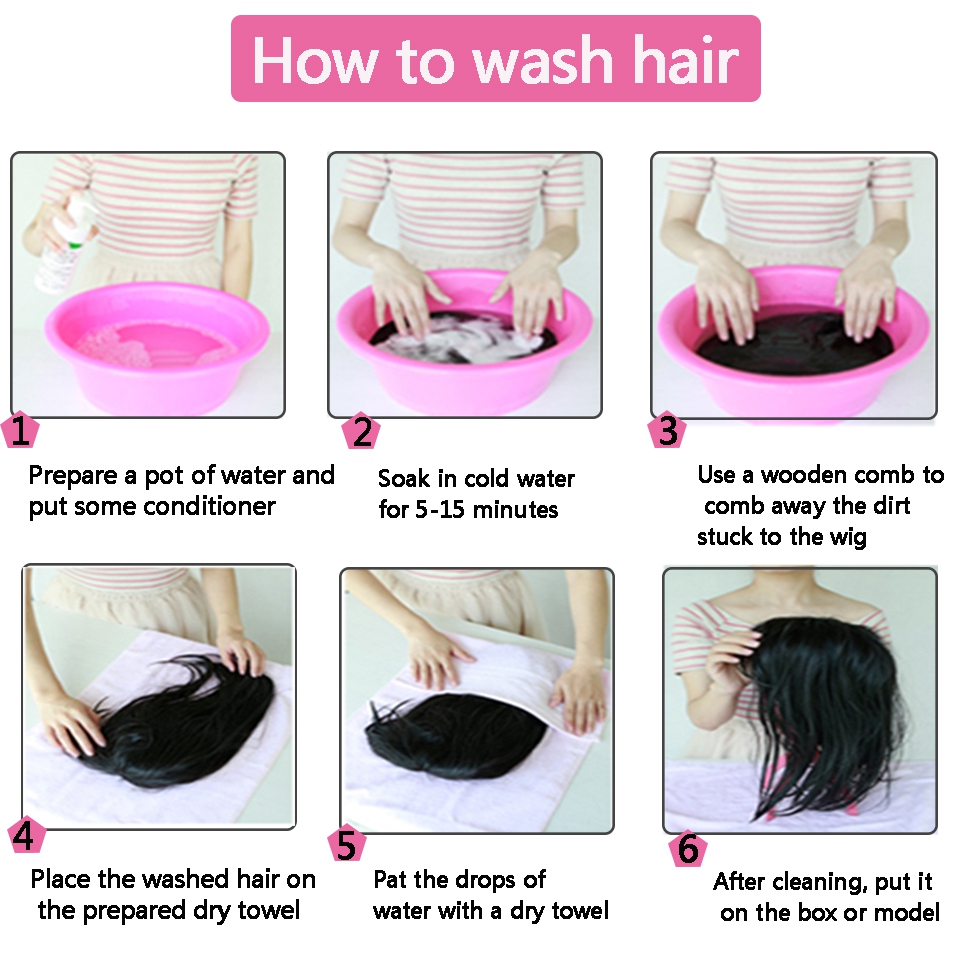 How to wash hair

1
Prepare a pot of water and put some conditioner

2
Soak in cold water for 5-15 minutes

3
Use a wooden comb to comb away the dirt stuck to the wig

4
Place the washed hair on the prepared dry towel

5
Pat the drops of water with a dry towel

6
After cleaning, put it on the box or model